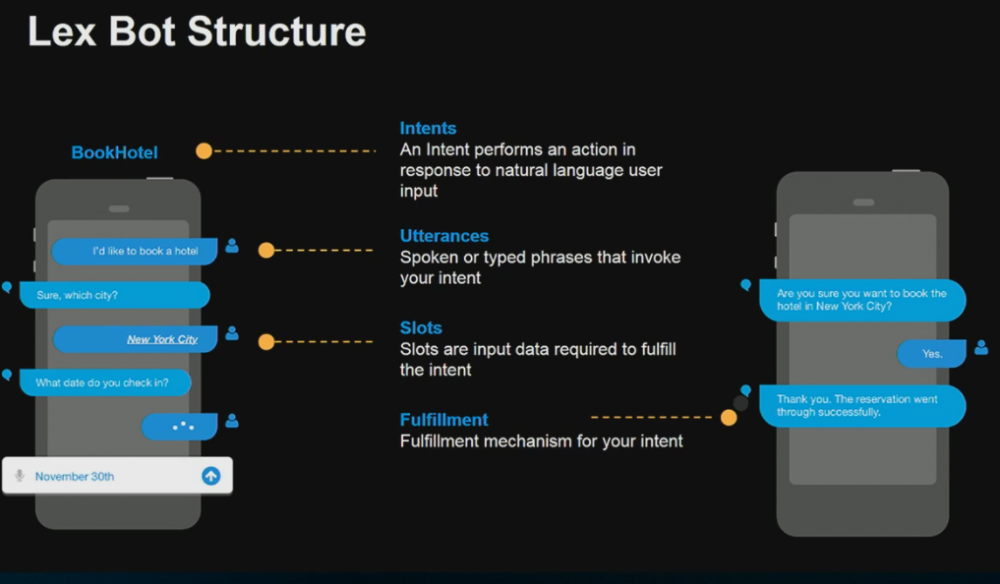 Lex Bot Structure

BookHotel

I'd like to book a hotel

Sure, which city?

New York City

What date do you check in?

November 30th

Intents
An Intent performs an action in response to natural language user input

Utterances
Spoken or typed phrases that invoke your intent

Slots
Slots are input data required to fulfill the intent

Fulfillment
Fulfillment mechanism for your intent

Are you sure you want to book the hotel in New York City?

Yes.

Thank you. The reservation went through successfully.