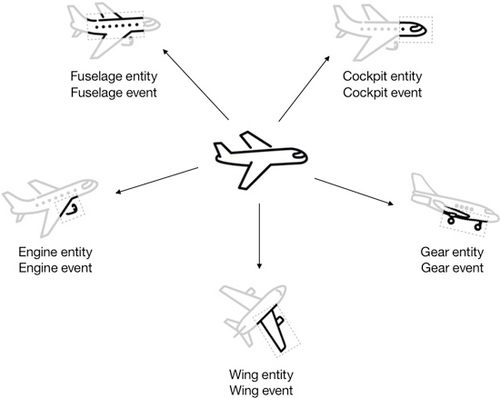 Fuselage entity
Fuselage event

Cockpit entity
Cockpit event

Engine entity
Engine event

Gear entity
Gear event

Wing entity
Wing event