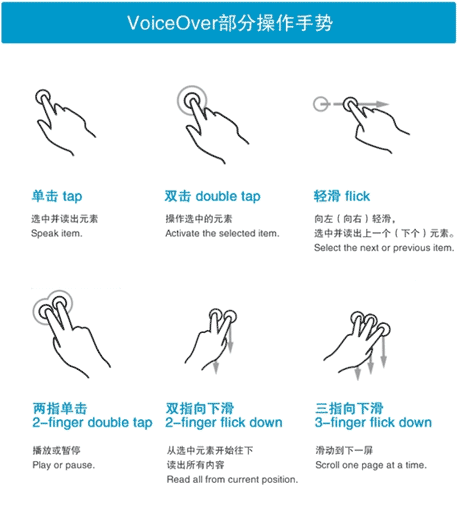 VoiceOver部分操作手势

单击 tap

选中并读出元素
Speak item.

双击 double tap

操作选中的元素
Activate the selected item.

轻滑 flick

向左（向右）轻滑，
选中并读出上一个（下个）元素。
Select the next or previous item.

两指单击
2-finger double tap

播放或暂停
Play or pause.

双指向下滑
2-finger flick down

从选中元素开始往下
读出所有内容
Read all from current position.

三指向下滑
3-finger flick down

滑动到下一屏
Scroll one page at a time.