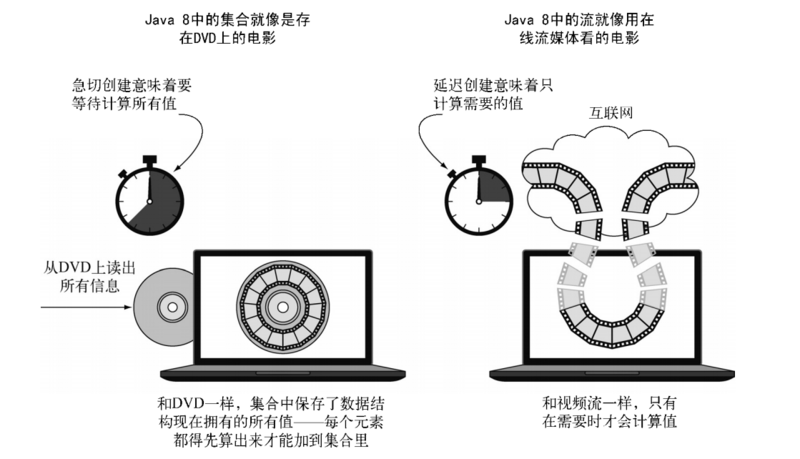 Java 8中的集合就像是存在DVD上的电影

急切创建意味着要等待计算所有值

从DVD上读出所有信息

和DVD一样，集合中保存了数据结构现在拥有的所有值——每个元素都得先算出来才能加到集合里

Java 8中的流就像用在线流媒体看的电影

延迟创建意味着只计算需要的值

互联网

和视频流一样，只有在需要时才会计算值