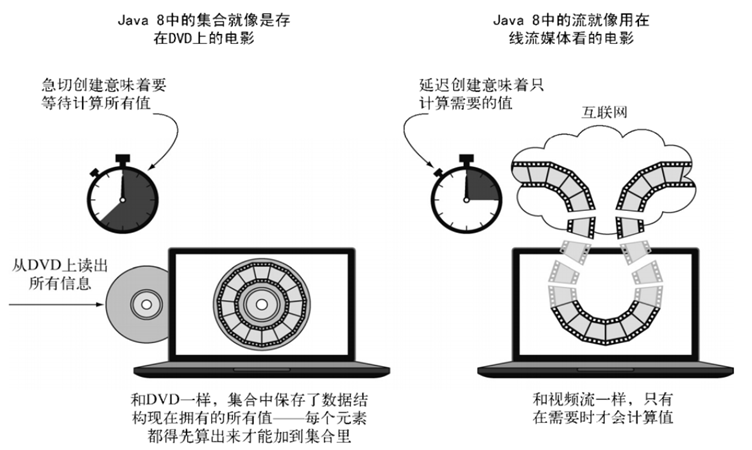 Java 8中的集合就像是存在DVD上的电影

急切创建意味着要等待计算所有值

从DVD上读出所有信息

和DVD一样，集合中保存了数据结构现在拥有的所有值——每个元素都得先算出来才能加到集合里

Java 8中的流就像用在线流媒体看的电影

延迟创建意味着只计算需要的值

互联网

和视频流一样，只有在需要时才会计算值