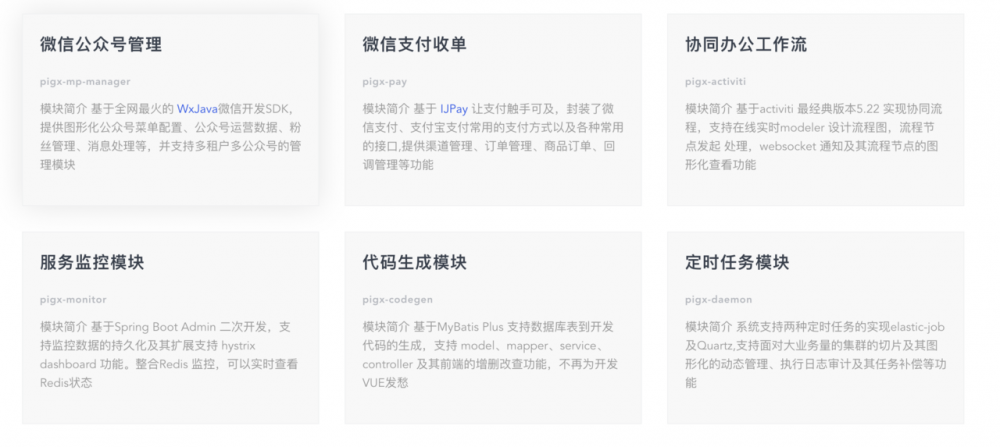 微信公众号管理

pigx-mp-manager

模块简介 基于全网最火的 WxJava微信开发SDK，提供图形化公众号菜单配置、公众号运营数据、粉丝管理、消息处理等，并支持多租户多公众号的管理模块

微信支付收单

pigx-pay

模块简介 基于 IJPay 让支付触手可及，封装了微信支付、支付宝支付常用的支付方式以及各种常用的接口,提供渠道管理、订单管理、商品订单、回调管理等功能

协同办公工作流

pigx-activiti

模块简介 基于activiti 最经典版本5.22 实现协同流程，支持在线实时modeler 设计流程图，流程节点发起 处理，websocket 通知及其流程节点的图形化查看功能

服务监控模块

pigx-monitor

模块简介 基于Spring Boot Admin 二次开发，支持监控数据的持久化及其扩展支持 hystrix dashboard 功能。整合Redis 监控，可以实时查看Redis状态

代码生成模块

pigx-codegen

模块简介 基于MyBatis Plus 支持数据库表到开发代码的生成，支持 model、mapper、service、controller 及其前端的增删改查功能，不再为开发VUE发愁

定时任务模块

pigx-daemon

模块简介 系统支持两种定时任务的实现elastic-job及Quartz,支持面对大业务量的集群的切片及其图形化的动态管理、执行日志审计及其任务补偿等功能